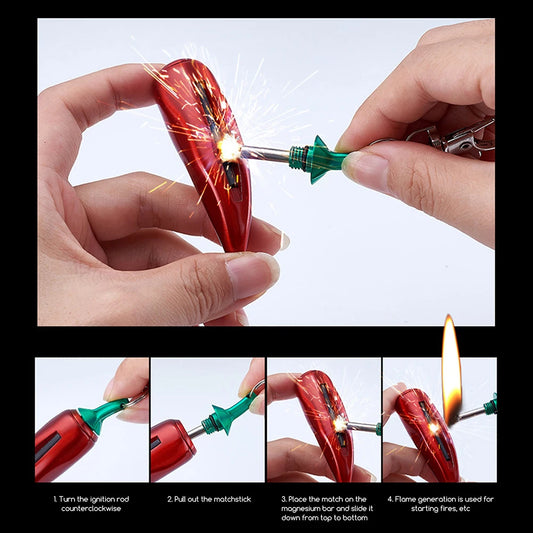 1. Turn the ignition rod counterclockwise

2. Pull out the matchstick

3. Place the match on the magnesium bar and slide it down from top to bottom

4. Flame generation is used for starting fires, etc